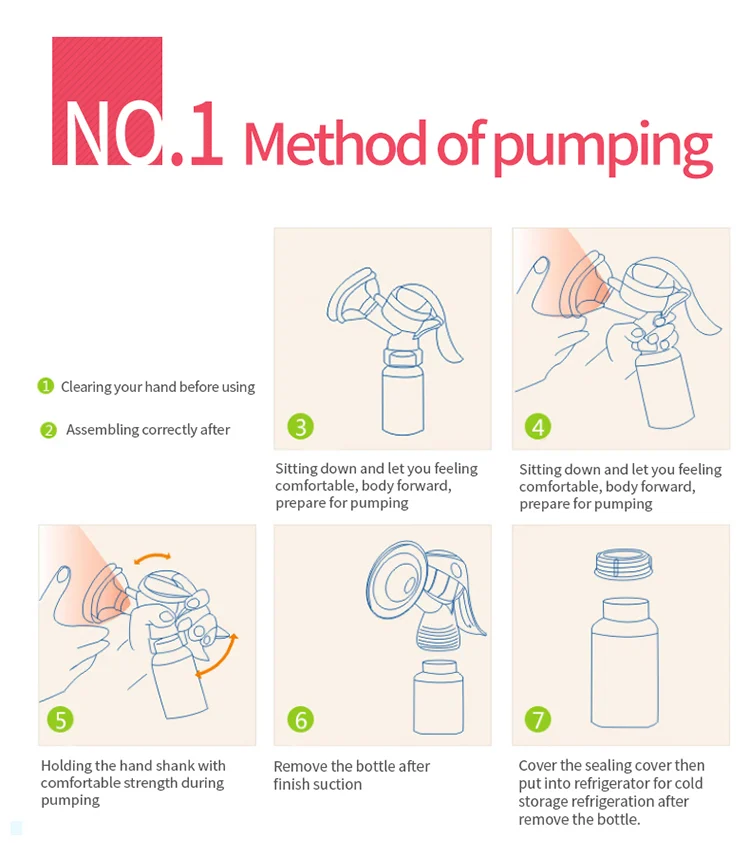 NO.1 Method of pumping

1 Clearing your hand before using

2 Assembling correctly after

3

Sitting down and let you feeling comfortable, body forward, prepare for pumping

4

Sitting down and let you feeling comfortable, body forward, prepare for pumping

5

Holding the hand shank with comfortable strength during pumping

6

Remove the bottle after finish suction

7

Cover the sealing cover then put into refrigerator for cold storage refrigeration after remove the bottle.