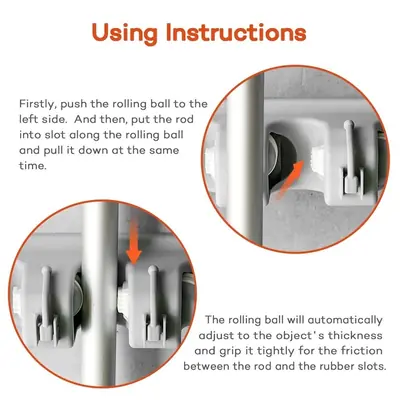 Using Instructions

Firstly, push the rolling ball to the left side. And then, put the rod into slot along the rolling ball and pull it down at the same time.

The rolling ball will automatically adjust to the object's thickness and grip it tightly for the friction between the rod and the rubber slots.