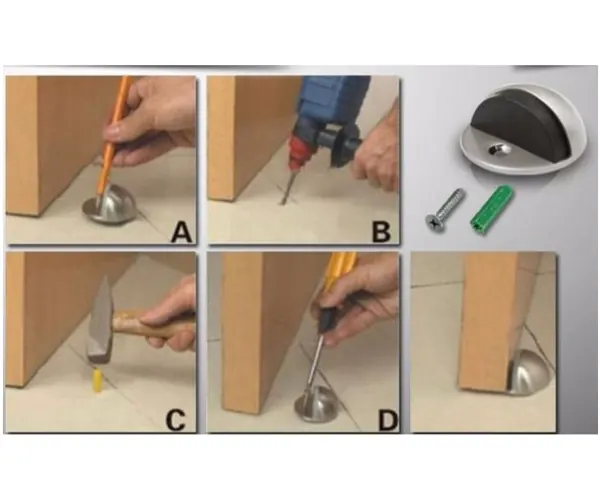 A

B

C

D