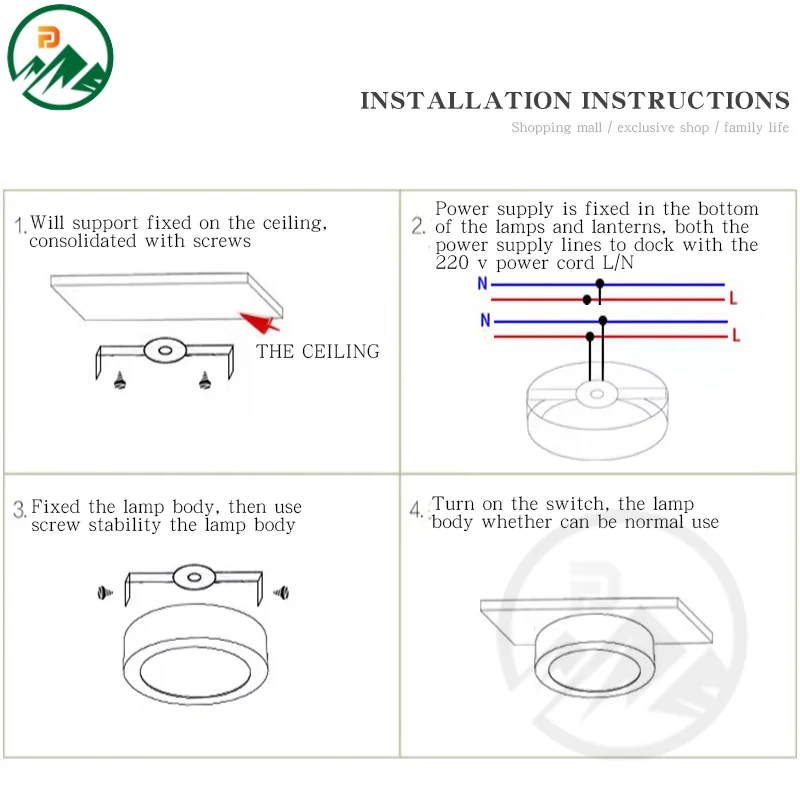 INSTALLATION INSTRUCTIONS

Shopping mall / exclusive shop / family life

1. Will support fixed on the ceiling, consolidated with screws

THE CEILING

2. Power supply is fixed in the bottom of the lamps and lanterns, both the power supply lines to dock with the 220 v power cord L/N

N
L
N
L

3. Fixed the lamp body, then use screw stability the lamp body

4. Turn on the switch, the lamp body whether can be normal use