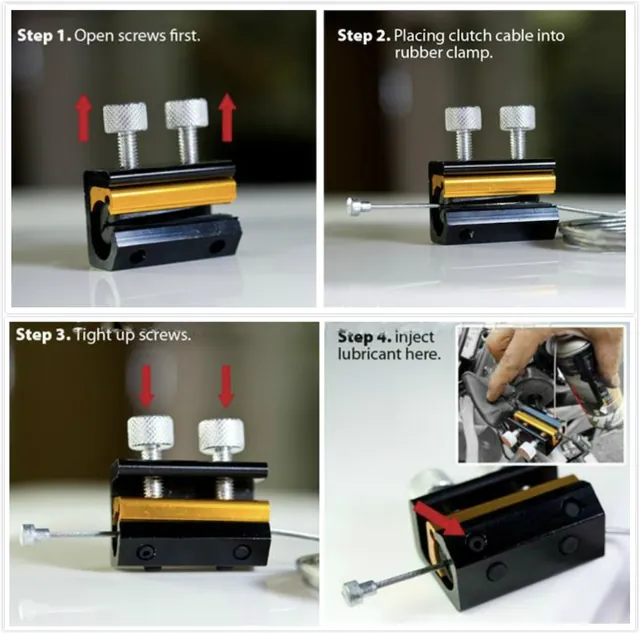 Step 1. Open screws first.

Step 2. Placing clutch cable into rubber clamp.

Step 3. Tight up screws.

Step 4. inject lubricant here.