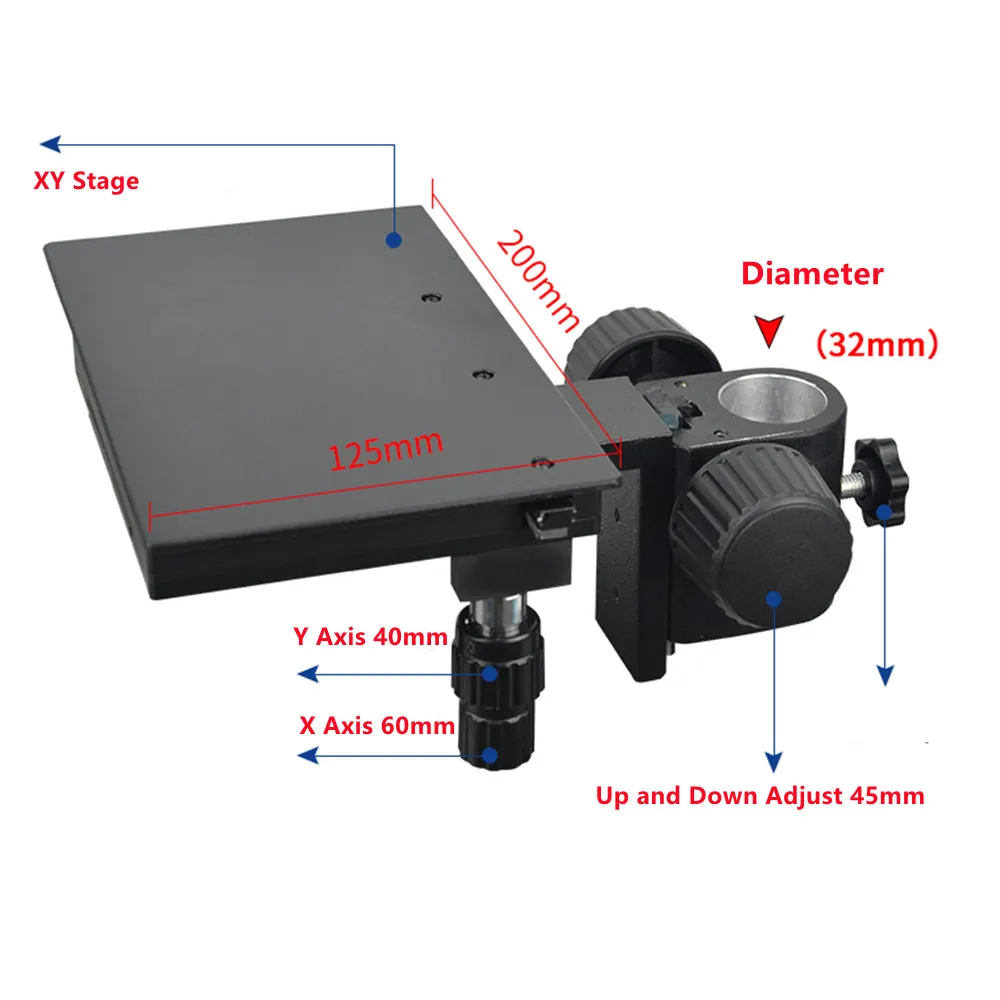 XY Stage

200mm

Diameter

(32mm)

125mm

Y Axis 40mm

X Axis 60mm

Up and Down Adjust 45mm